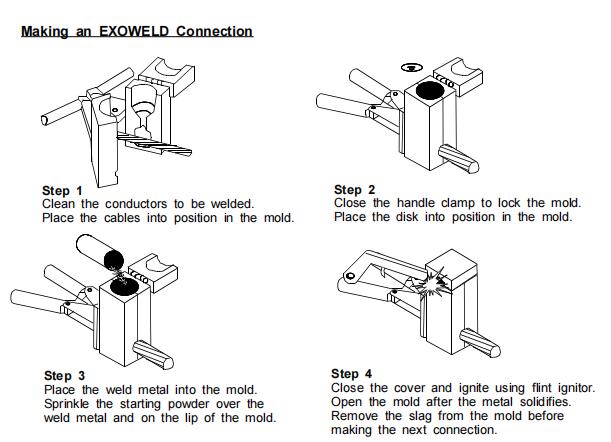 Making an EXOWELD Connection

Step 1
Clean the conductors to be welded.
Place the cables into position in the mold.

Step 2
Close the handle clamp to lock the mold.
Place the disk into position in the mold.

Step 3
Place the weld metal into the mold.
Sprinkle the starting powder over the weld metal and on the lip of the mold.

Step 4
Close the cover and ignite using flint ignitor.
Open the mold after the metal solidifies.
Remove the slag from the mold before making the next connection.